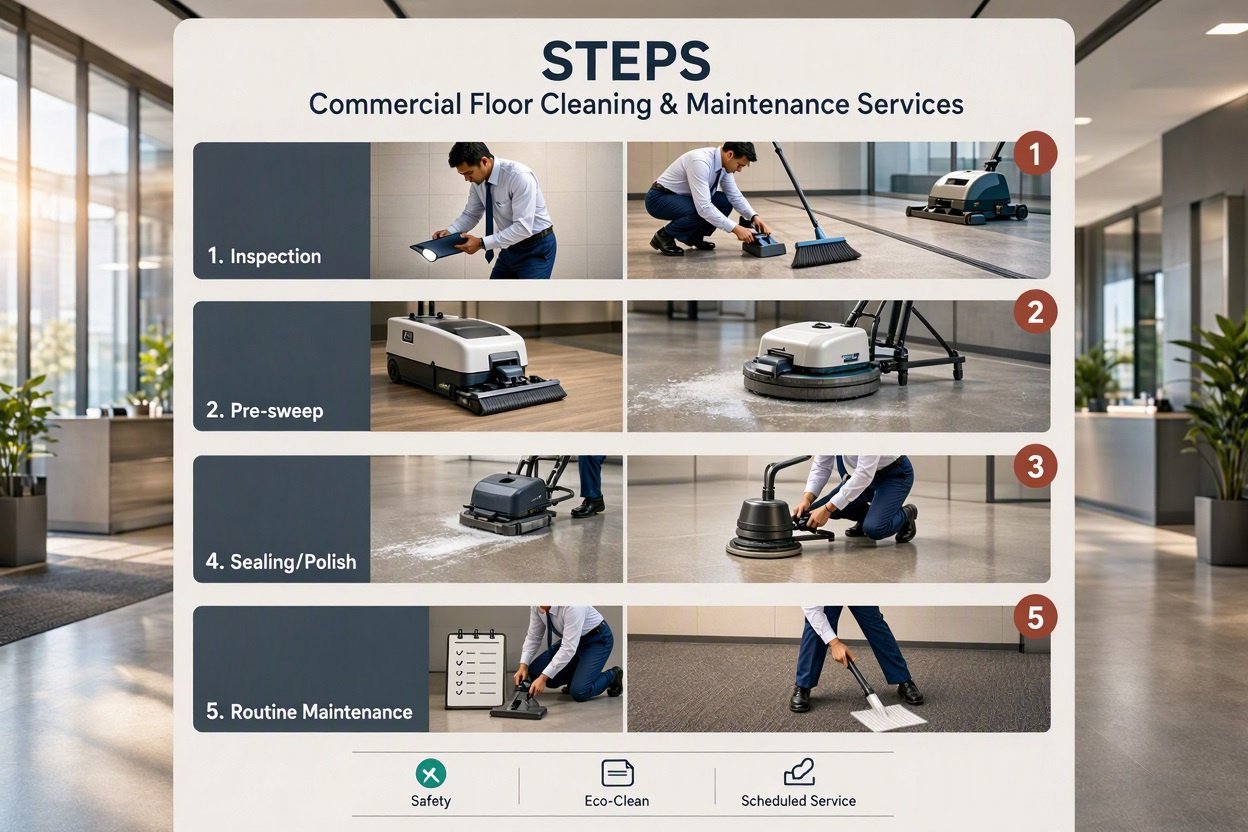 STEPS
Commercial Floor Cleaning & Maintenance Services

1. Inspection

1

2. Pre-sweep

2

4. Sealing/Polish

3

5. Routine Maintenance

5

Safety

Eco-Clean

Scheduled Service